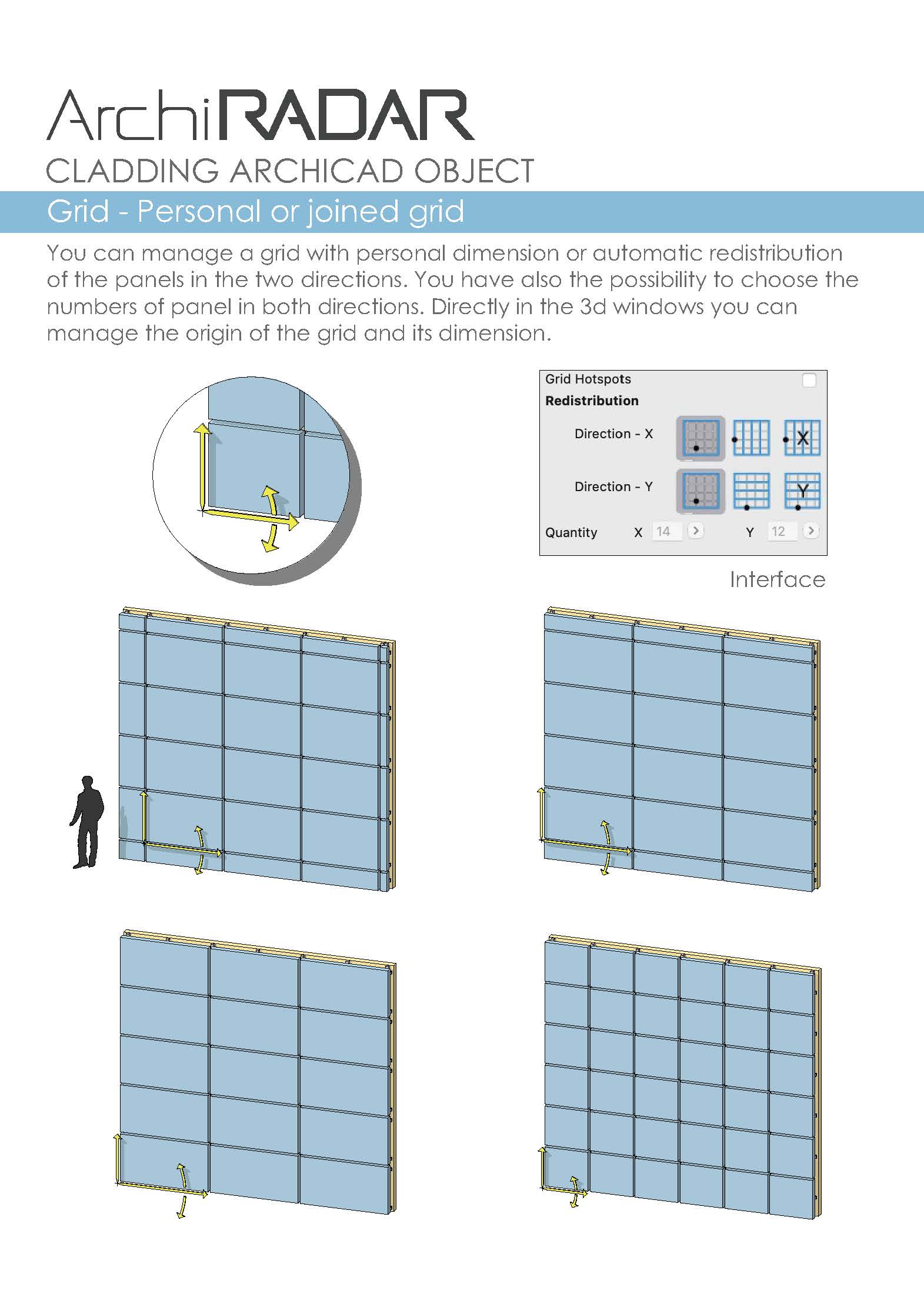 ArchiRADAR
CLADDING ARCHICAD OBJECT
Grid - Personal or joined grid

You can manage a grid with personal dimension or automatic redistribution of the panels in the two directions. You have also the possibility to choose the numbers of panel in both directions. Directly in the 3d windows you can manage the origin of the grid and its dimension.

Grid Hotspots
Redistribution
Direction - X
X
Direction - Y
Y
Quantity X 14 Y 12

Interface