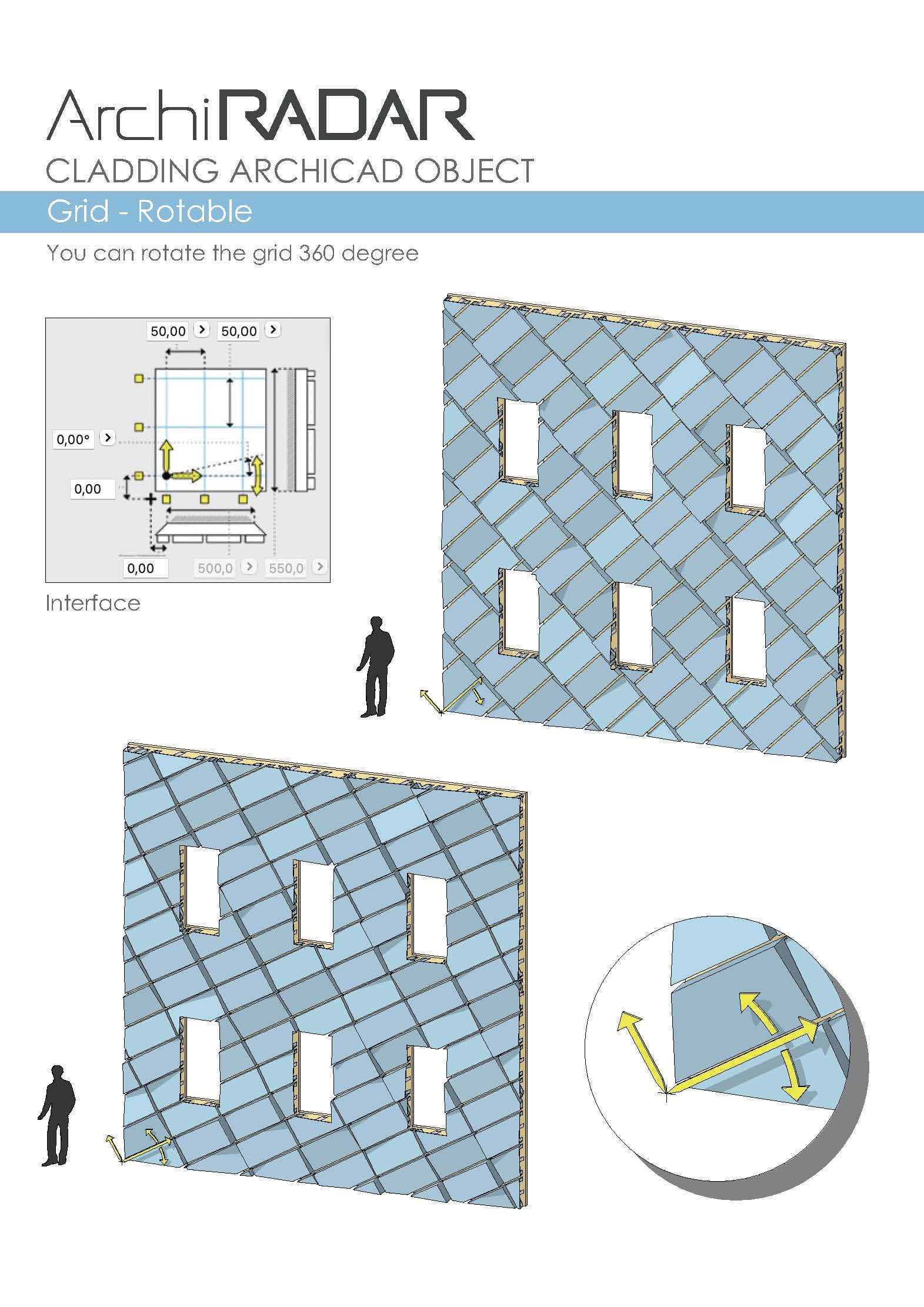 ArchiRADAR

CLADDING ARCHICAD OBJECT

Grid - Rotable

You can rotate the grid 360 degree

50,00 50,00

0,00°

0,00

0,00 500,0 550,0

Interface