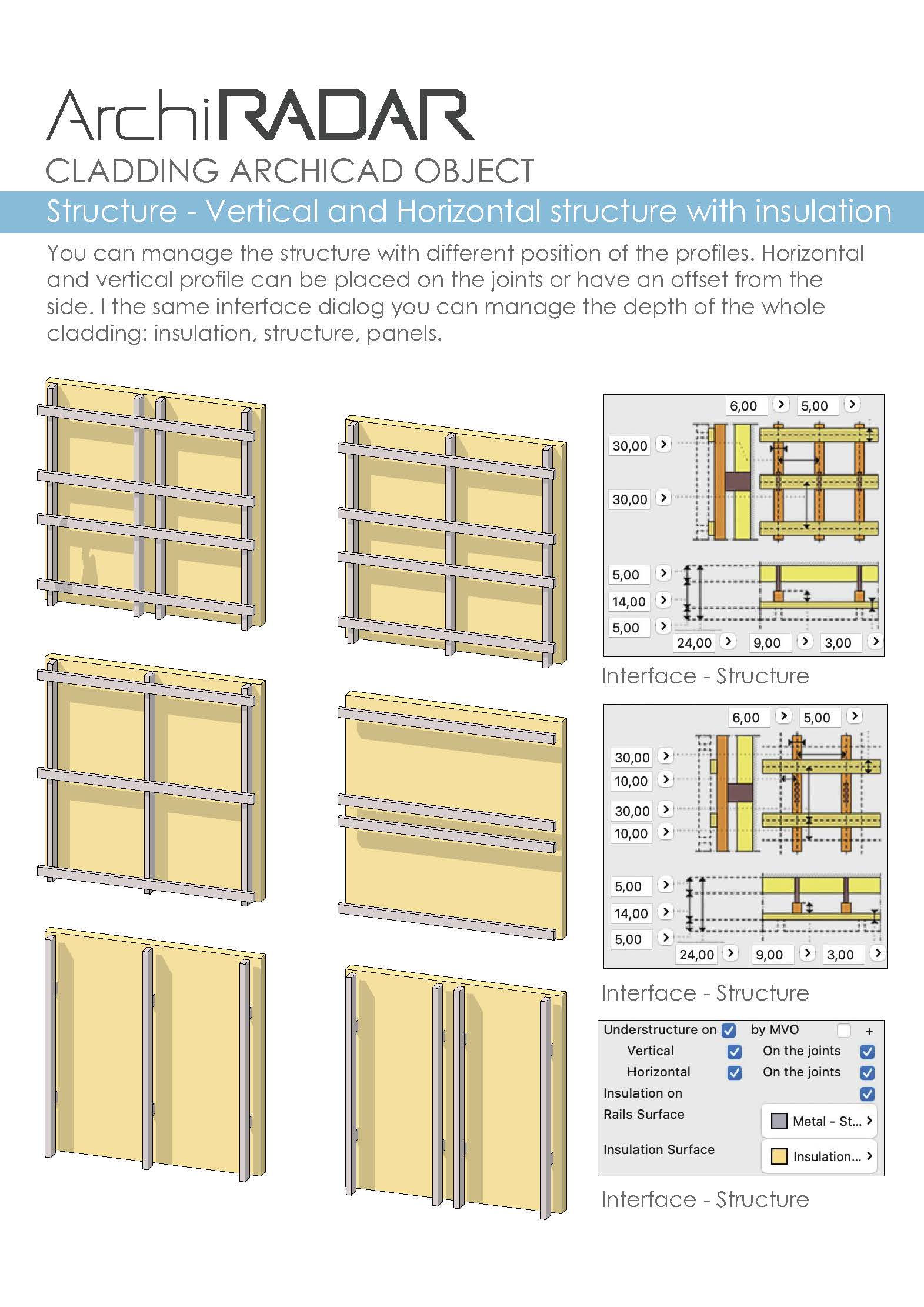 ArchiRADAR

CLADDING ARCHICAD OBJECT

Structure - Vertical and Horizontal structure with insulation

You can manage the structure with different position of the profiles. Horizontal and vertical profile can be placed on the joints or have an offset from the side. I the same interface dialog you can manage the depth of the whole cladding: insulation, structure, panels.

6,00 5,00
30,00
30,00
5,00
14,00
5,00
24,00 9,00 3,00

Interface - Structure

6,00 5,00
30,00
10,00
30,00
10,00
5,00
14,00
5,00
24,00 9,00 3,00

Interface - Structure

Understructure on by MVO +
Vertical On the joints
Horizontal On the joints
Insulation on
Rails Surface Metal - St...
Insulation Surface Insulation...

Interface - Structure