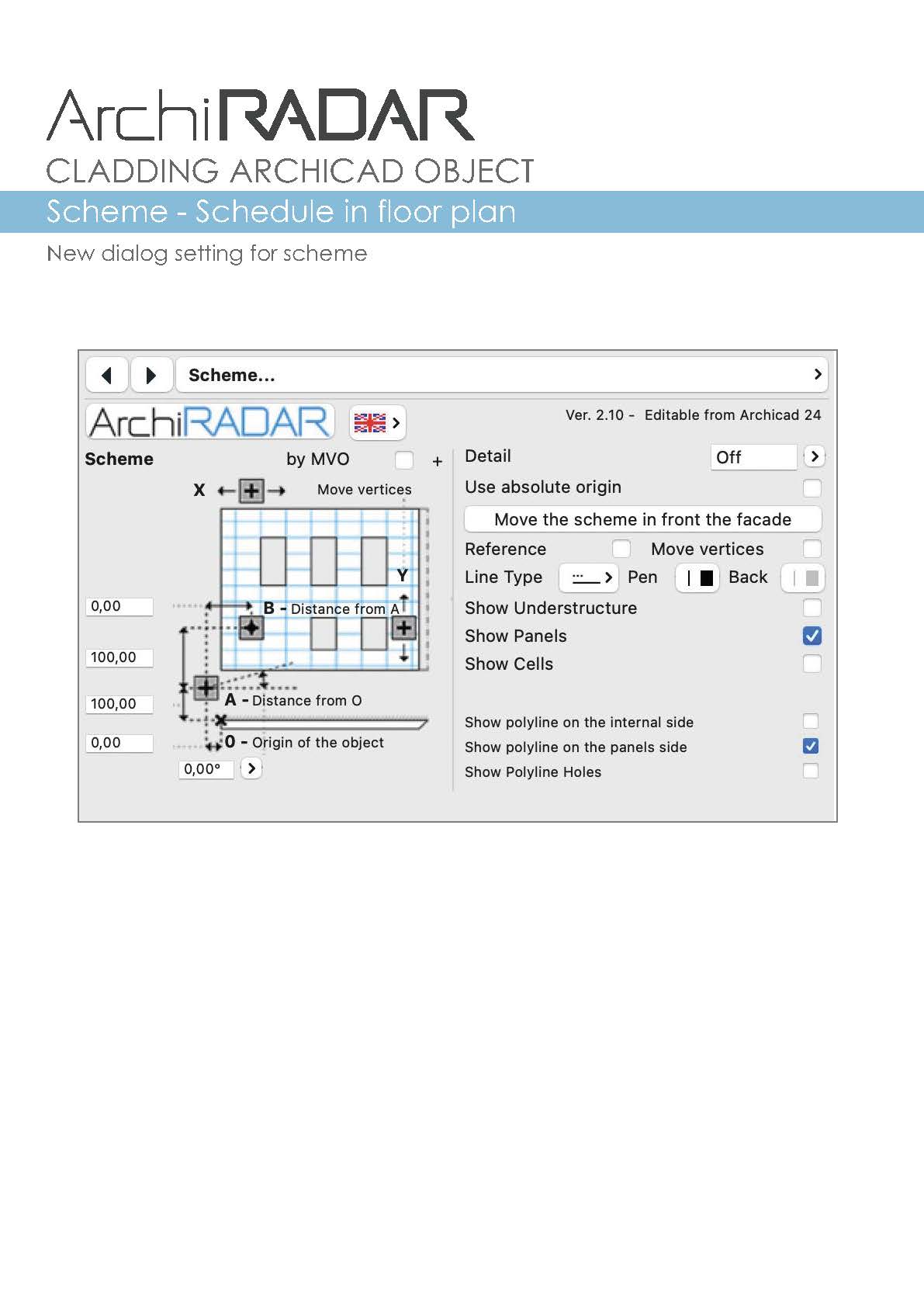 ArchiRADAR
CLADDING ARCHICAD OBJECT
Scheme - Schedule in floor plan
New dialog setting for scheme

Scheme...

ArchiRADAR

Ver. 2.10 - Editable from Archicad 24

Scheme
by MVO +

X
Move vertices
Y

0,00
B - Distance from A
100,00
100,00
A - Distance from O
0,00
0 - Origin of the object
0,00°

Detail Off
Use absolute origin
Move the scheme in front the facade
Reference
Move vertices
Line Type
Pen
Back
Show Understructure
Show Panels
Show Cells

Show polyline on the internal side
Show polyline on the panels side
Show Polyline Holes